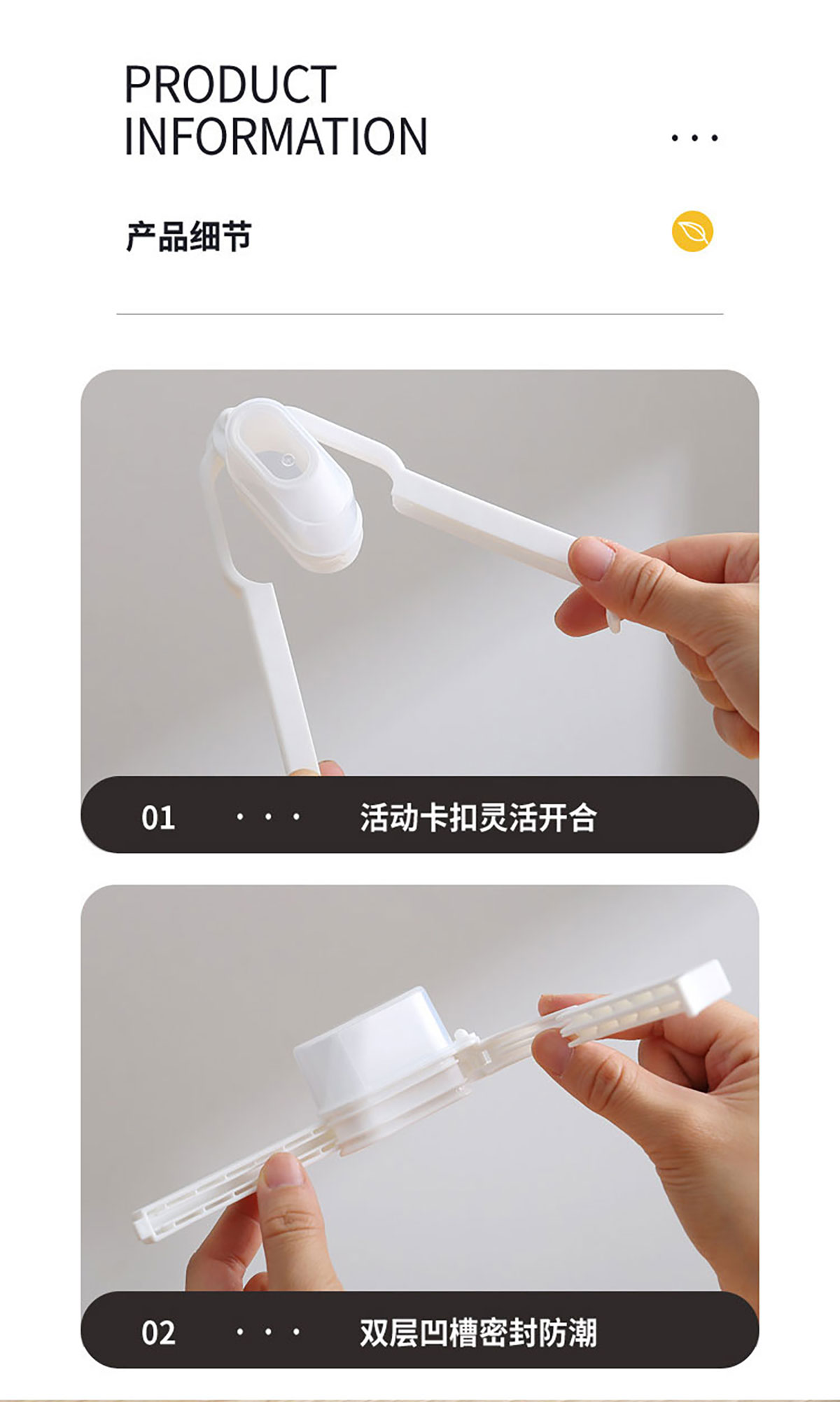 PRODUCT INFORMATION

...

产品细节

01 · · · 活动卡扣灵活开合

02 · · · 双层凹槽密封防潮